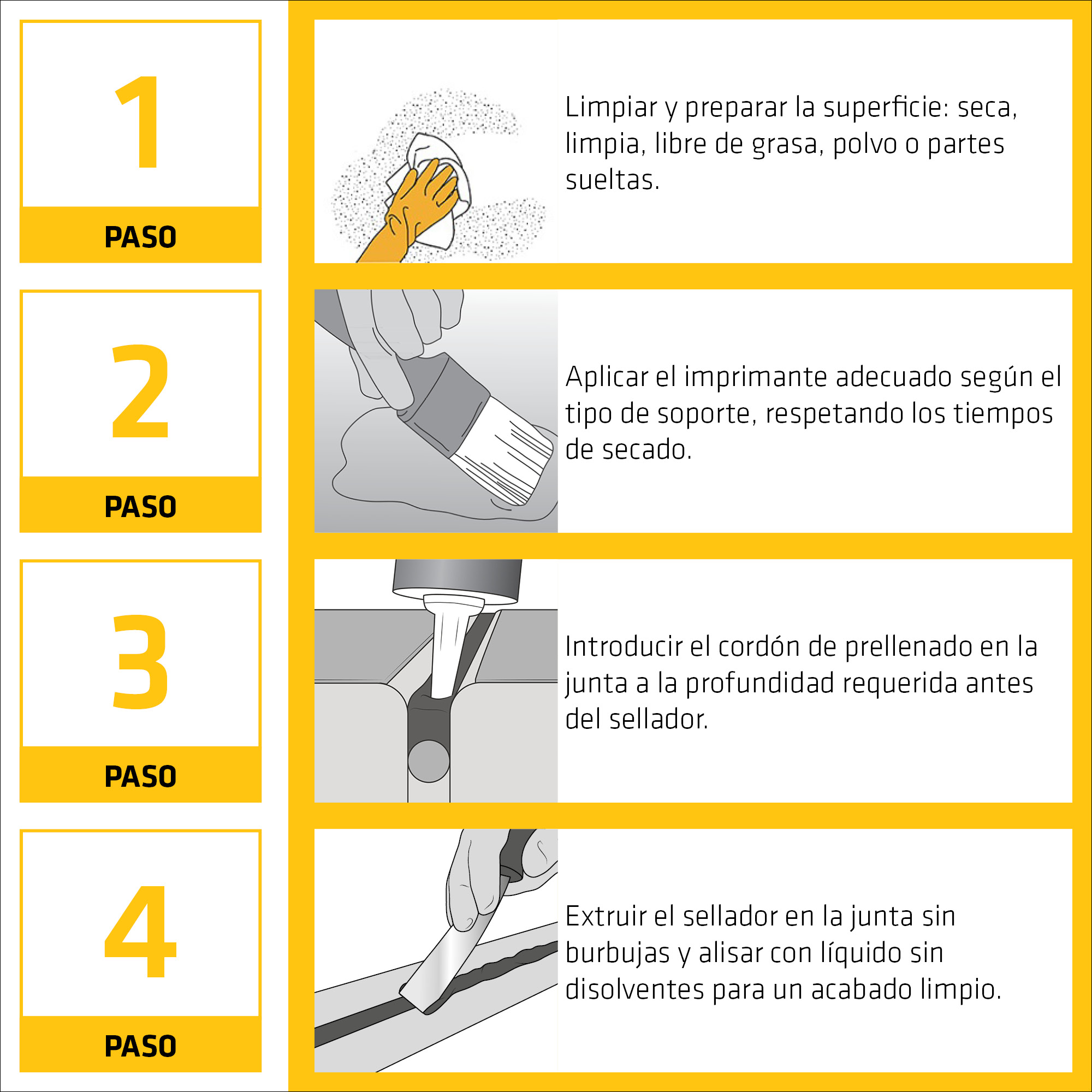 1
PASO

Limpiar y preparar la superficie: seca, limpia, libre de grasa, polvo o partes sueltas.

2
PASO

Aplicar el imprimante adecuado según el tipo de soporte, respetando los tiempos de secado.

3
PASO

Introducir el cordón de prellenado en la junta a la profundidad requerida antes del sellador.

4
PASO

Extruir el sellador en la junta sin burbujas y alisar con líquido sin disolventes para un acabado limpio.